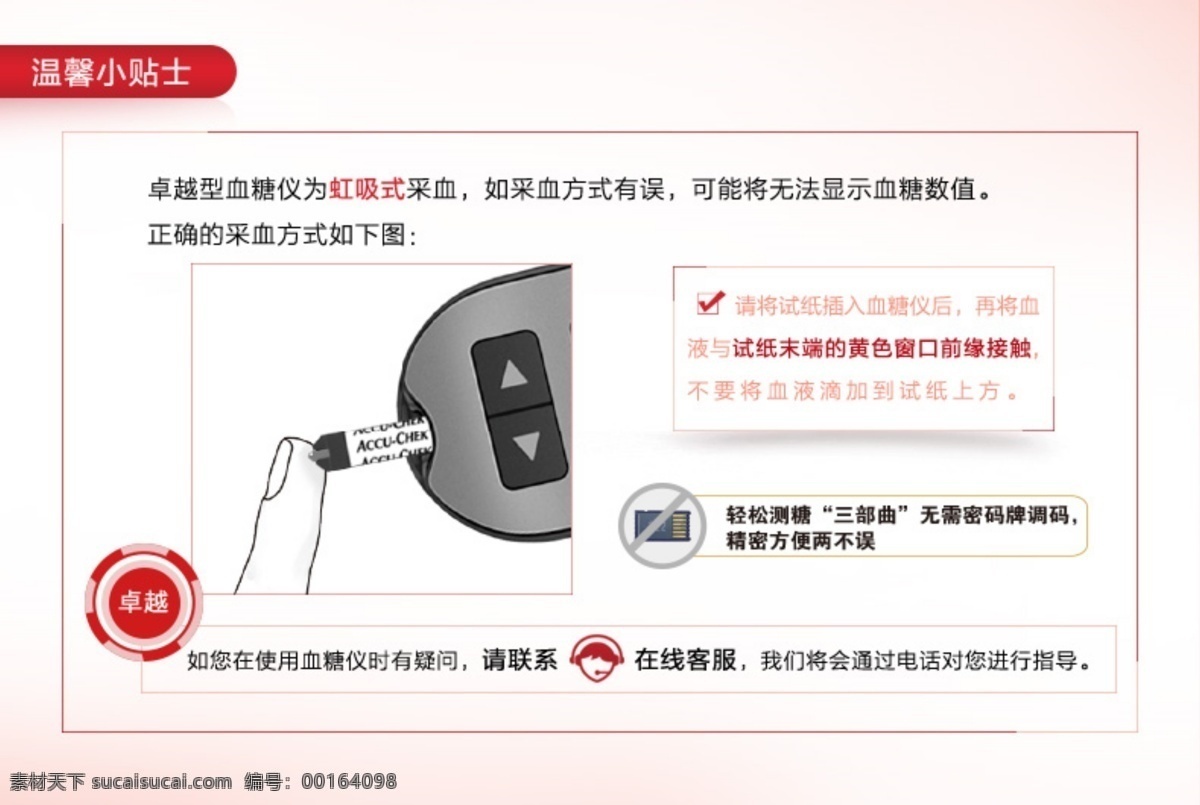 温馨小贴士

卓越型血糖仪为虹吸式采血，如采血方式有误，可能将无法显示血糖数值。
正确的采血方式如下图：

ACCU-CHEK
ACCU-CHEK
ACCU-CHEK

请将试纸插入血糖仪后，再将血液与试纸末端的黄色窗口前缘接触，不要将血液滴加到试纸上方。

轻松测糖“三部曲”无需密码牌调码，精密方便两不误

卓越

如您在使用血糖仪时有疑问，请联系 在线客服，我们将会通过电话对您进行指导。

素材天下 sucaisucai.com 编号：00164098